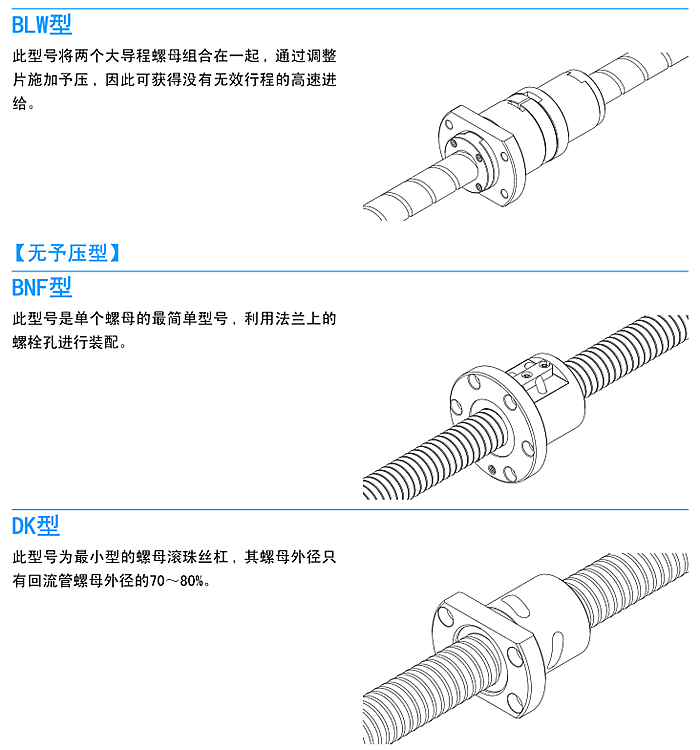 BLW型

此型号将两个大导程螺母组合在一起，通过调整片施加予压，因此可获得没有无效行程的高速进给。

【无予压型】

BNF型

此型号是单个螺母的最简单型号，利用法兰上的螺栓孔进行装配。

DK型

此型号为最小型的螺母滚珠丝杠，其螺母外径只有回流管螺母外径的70～80%。