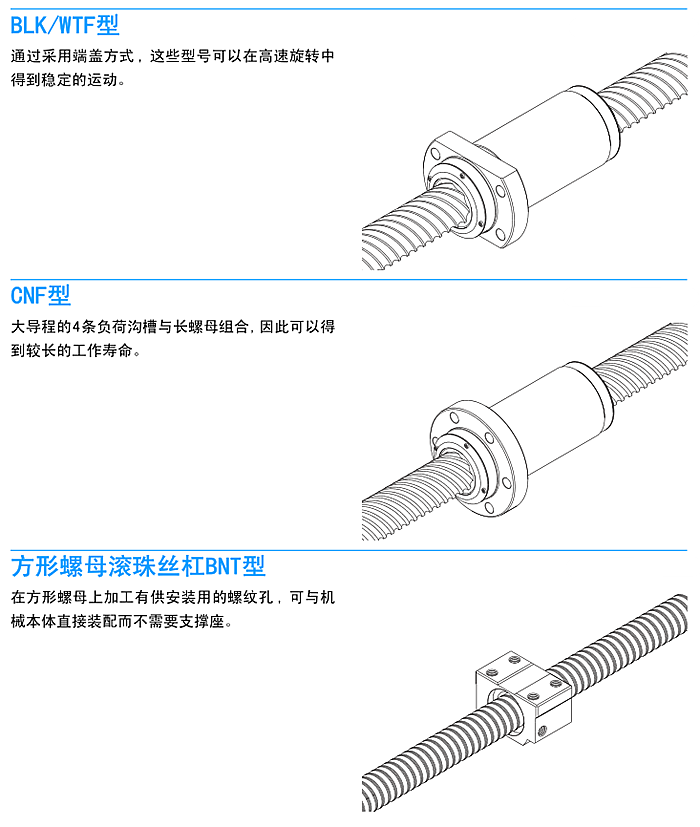 BLK/WTF型

通过采用端盖方式，这些型号可以在高速旋转中得到稳定的运动。

CNF型

大导程的4条负荷沟槽与长螺母组合，因此可以得到较长的工作寿命。

方形螺母滚珠丝杠BNT型

在方形螺母上加工有供安装用的螺纹孔，可与机械本体直接装配而不需要支撑座。