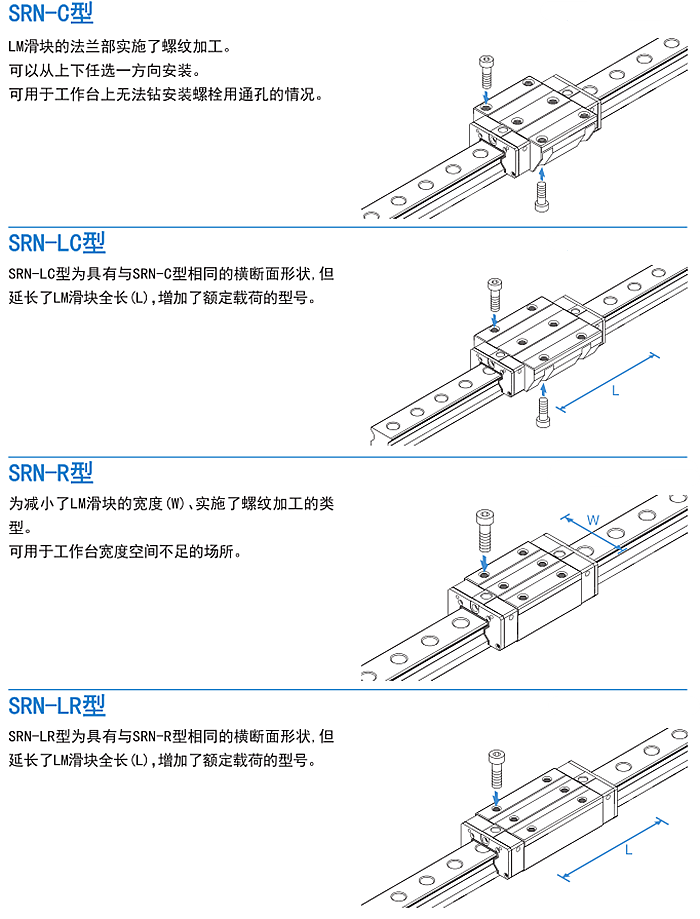 SRN-C型

LM滑块的法兰部实施了螺纹加工。
可以从上下任选一方向安装。
可用于工作台上无法钻安装螺栓用通孔的情况。

SRN-LC型

SRN-LC型为具有与SRN-C型相同的横断面形状，但延长了LM滑块全长(L)，增加了额定载荷的型号。

L

SRN-R型

为减小了LM滑块的宽度(W)、实施了螺纹加工的类型。
可用于工作台宽度空间不足的场所。

W

SRN-LR型

SRN-LR型为具有与SRN-R型相同的横断面形状，但延长了LM滑块全长(L)，增加了额定载荷的型号。

L