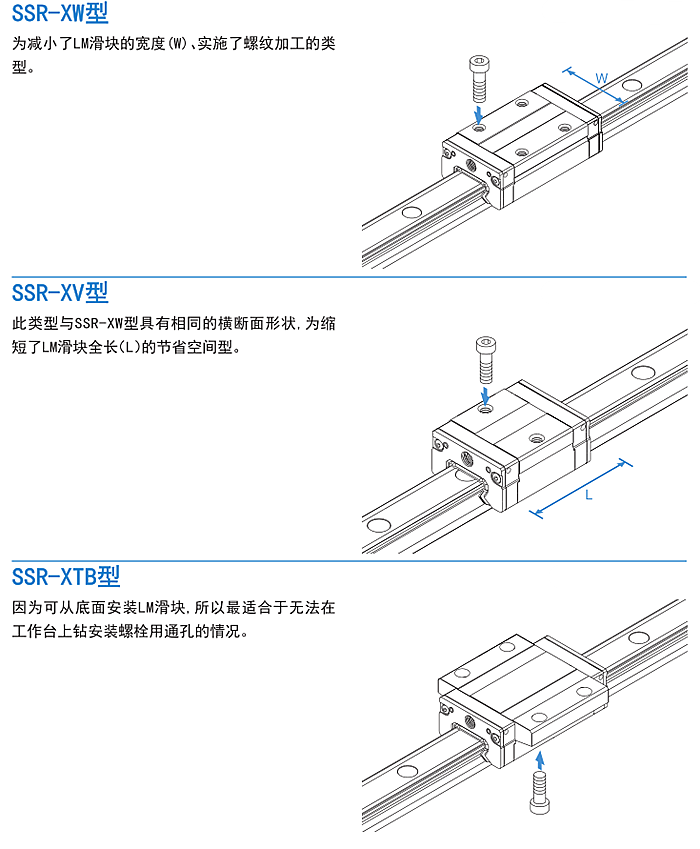 SSR-XW型

为减小了LM滑块的宽度(W)、实施了螺纹加工的类型。

W

SSR-XV型

此类型与SSR-XW型具有相同的横断面形状,为缩短了LM滑块全长(L)的节省空间型。

L

SSR-XTB型

因为可从底面安装LM滑块,所以最适合于无法在工作台上钻安装螺栓用通孔的情况。