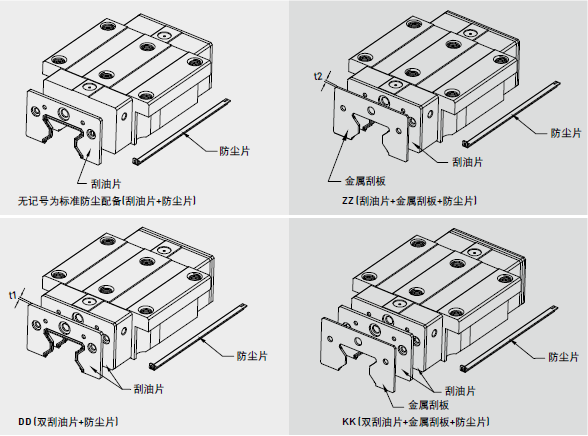 防尘片

刮油片

无记号为标准防尘配备(刮油片+防尘片)

t2

防尘片

刮油片

金属刮板

ZZ (刮油片+金属刮板+防尘片)

t1

防尘片

刮油片

DD (双刮油片+防尘片)

防尘片

刮油片

金属刮板

KK (双刮油片+金属刮板+防尘片)