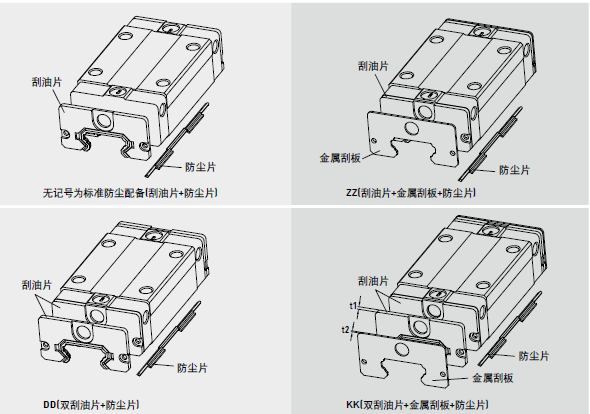 刮油片

防尘片

无记号为标准防尘配备(刮油片+防尘片)

刮油片

金属刮板

防尘片

ZZ(刮油片+金属刮板+防尘片)

刮油片

防尘片

DD(双刮油片+防尘片)

刮油片

t1

t2

防尘片

金属刮板

KK(双刮油片+金属刮板+防尘片)