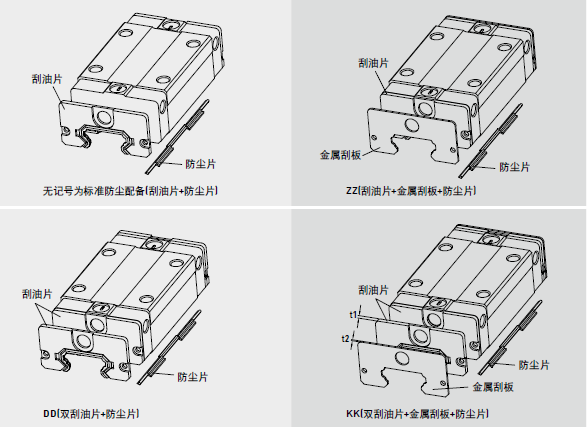 刮油片

防尘片

无记号为标准防尘配备(刮油片+防尘片)

刮油片

金属刮板

防尘片

ZZ(刮油片+金属刮板+防尘片)

刮油片

防尘片

DD(双刮油片+防尘片)

刮油片

t1

t2

防尘片

金属刮板

KK(双刮油片+金属刮板+防尘片)