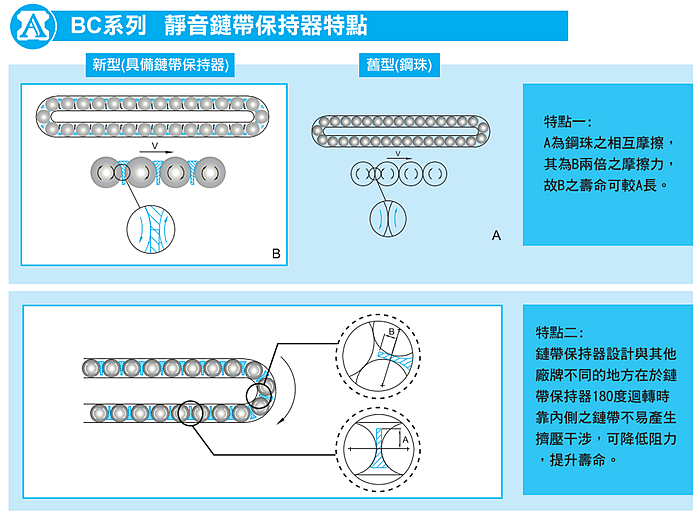 BC系列　靜音鏈帶保持器特點

新型(具備鏈帶保持器)

V

B

舊型(鋼珠)

V

A

特點一:
A為鋼珠之相互摩擦，其為B兩倍之摩擦力，故B之壽命可較A長。

B

A

特點二:
鏈帶保持器設計與其他廠牌不同的地方在於鏈帶保持器180度迴轉時靠內側之鏈帶不易產生擠壓干涉，可降低阻力，提升壽命。