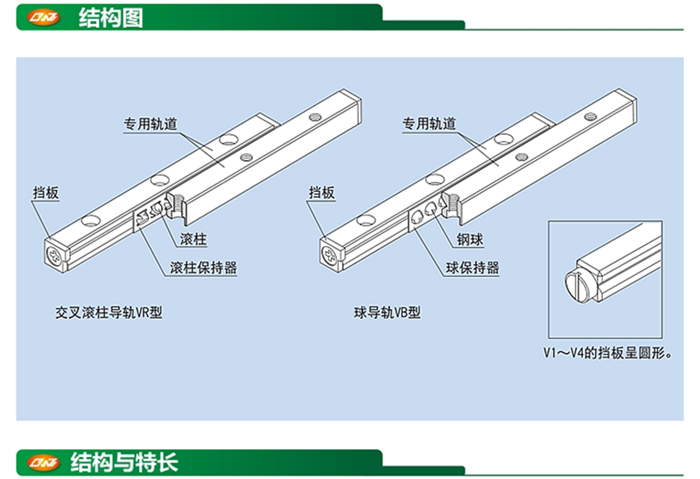 结构图

专用轨道

挡板

滚柱

滚柱保持器

交叉滚柱导轨VR型

专用轨道

挡板

钢球

球保持器

球导轨VB型

V1～V4的挡板呈圆形。

结构与特长