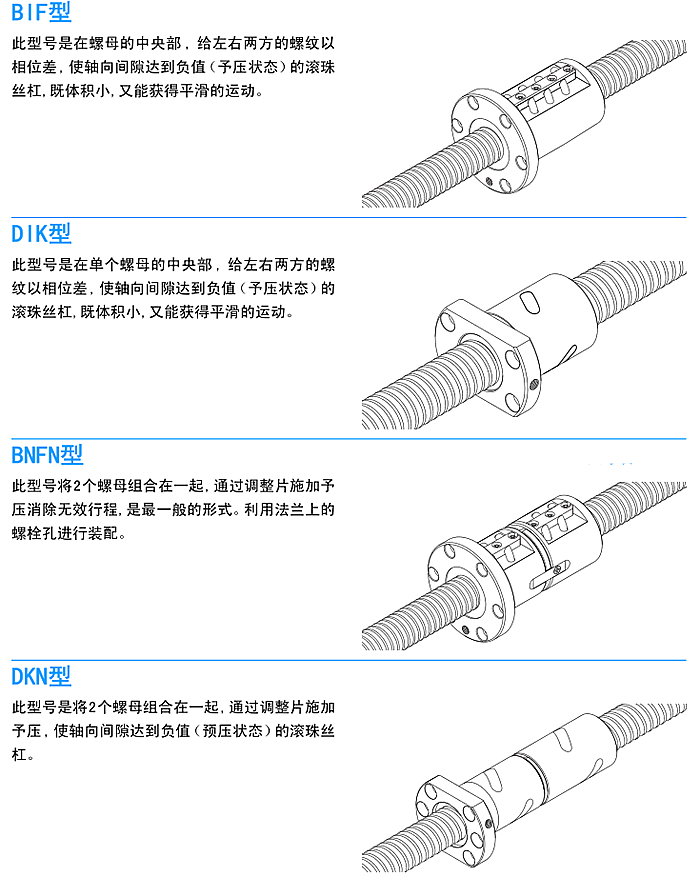 BIF型

此型号是在螺母的中央部，给左右两方的螺纹以相位差，使轴向间隙达到负值（予压状态）的滚珠丝杠，既体积小，又能获得平滑的运动。

DIK型

此型号是在单个螺母的中央部，给左右两方的螺纹以相位差，使轴向间隙达到负值（予压状态）的滚珠丝杠，既体积小，又能获得平滑的运动。

BNFN型

此型号将2个螺母组合在一起，通过调整片施加予压消除无效行程，是最一般的形式。利用法兰上的螺栓孔进行装配。

DKN型

此型号是将2个螺母组合在一起，通过调整片施加予压，使轴向间隙达到负值（预压状态）的滚珠丝杠。