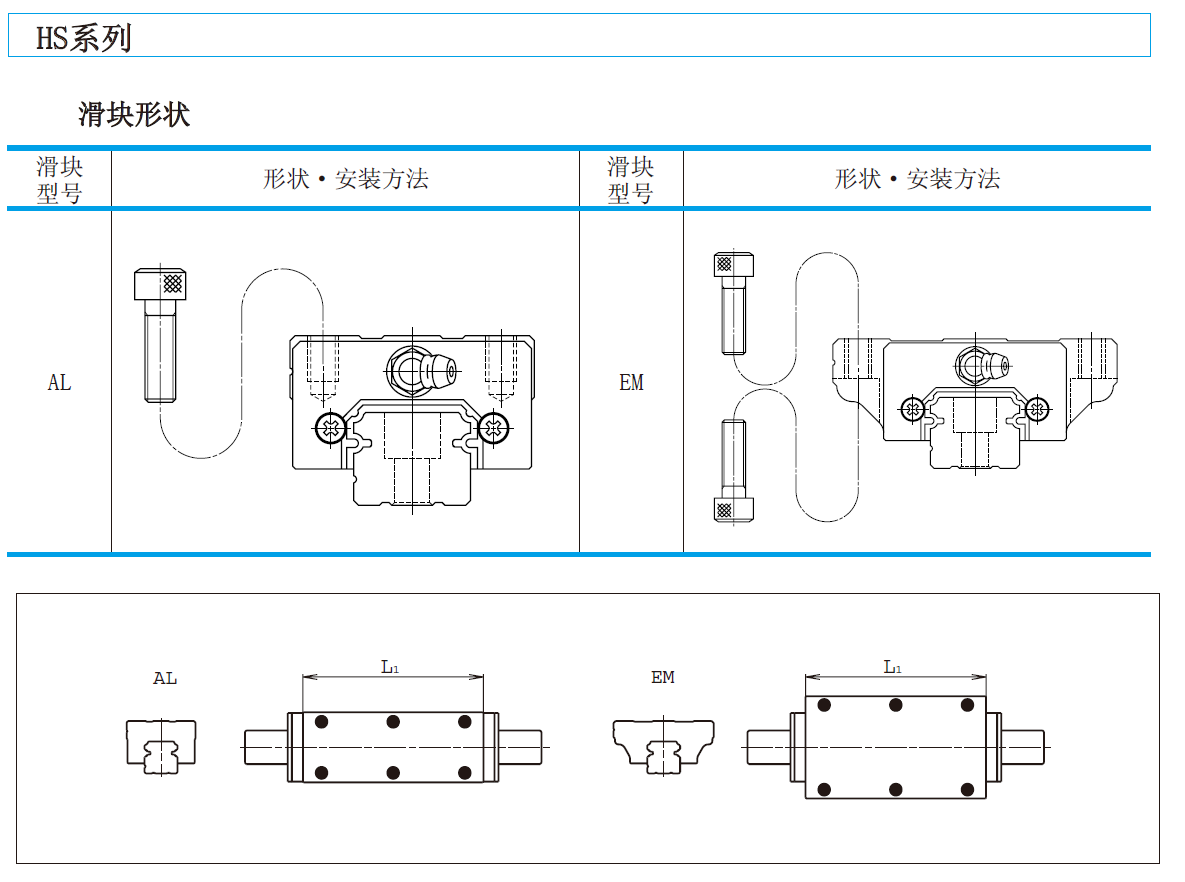 HS系列

滑块形状

| 滑块型号 | 形状・安装方法 | 滑块型号 | 形状・安装方法 |
|---|---|---|---|
| AL | | EM | |

AL

$L_1$

EM

$L_1$