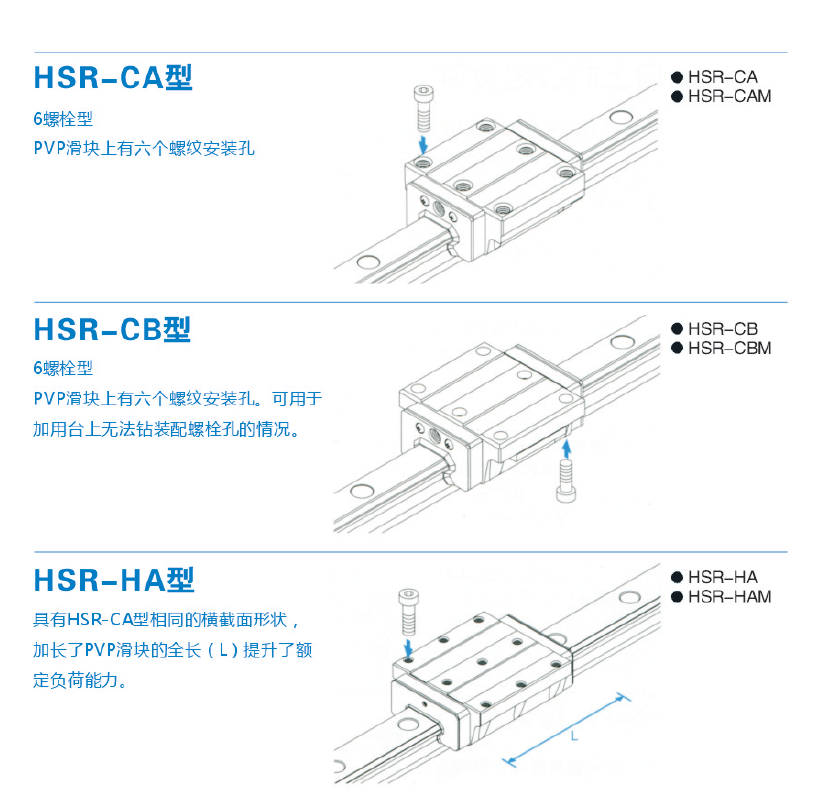 HSR-CA型

6螺栓型
PVP滑块上有六个螺纹安装孔

● HSR-CA
● HSR-CAM

HSR-CB型

6螺栓型
PVP滑块上有六个螺纹安装孔。可用于加用台上无法钻装配螺栓孔的情况。

● HSR-CB
● HSR-CBM

HSR-HA型

具有HSR-CA型相同的横截面形状，加长了PVP滑块的全长（L）提升了额定负荷能力。

● HSR-HA
● HSR-HAM

L