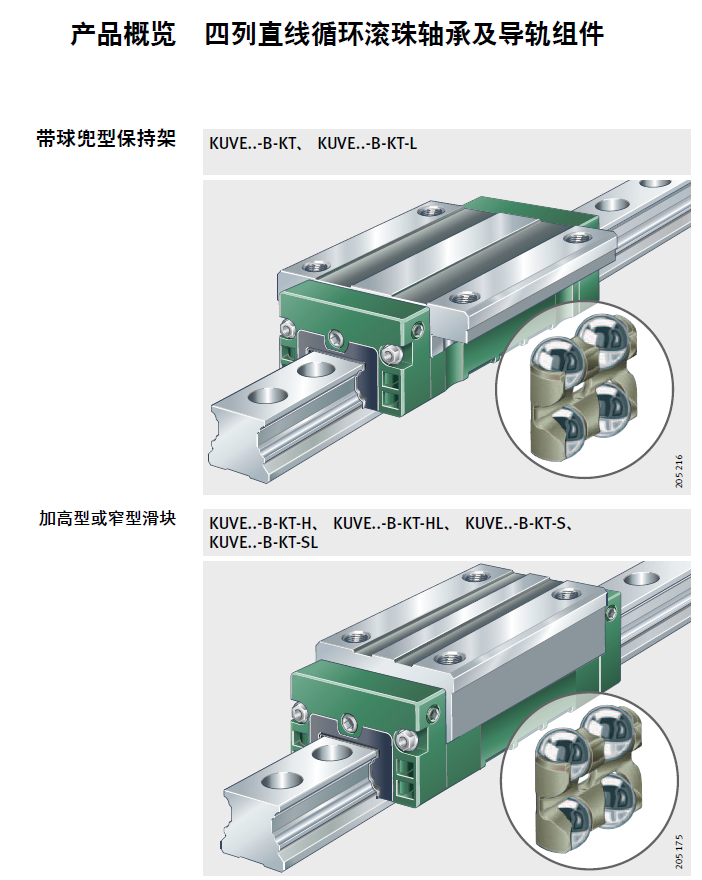 产品概览　四列直线循环滚珠轴承及导轨组件

带球兜型保持架

KUVE..-B-KT、 KUVE..-B-KT-L

205 216

加高型或窄型滑块

KUVE..-B-KT-H、 KUVE..-B-KT-HL、 KUVE..-B-KT-S、 KUVE..-B-KT-SL

205 175