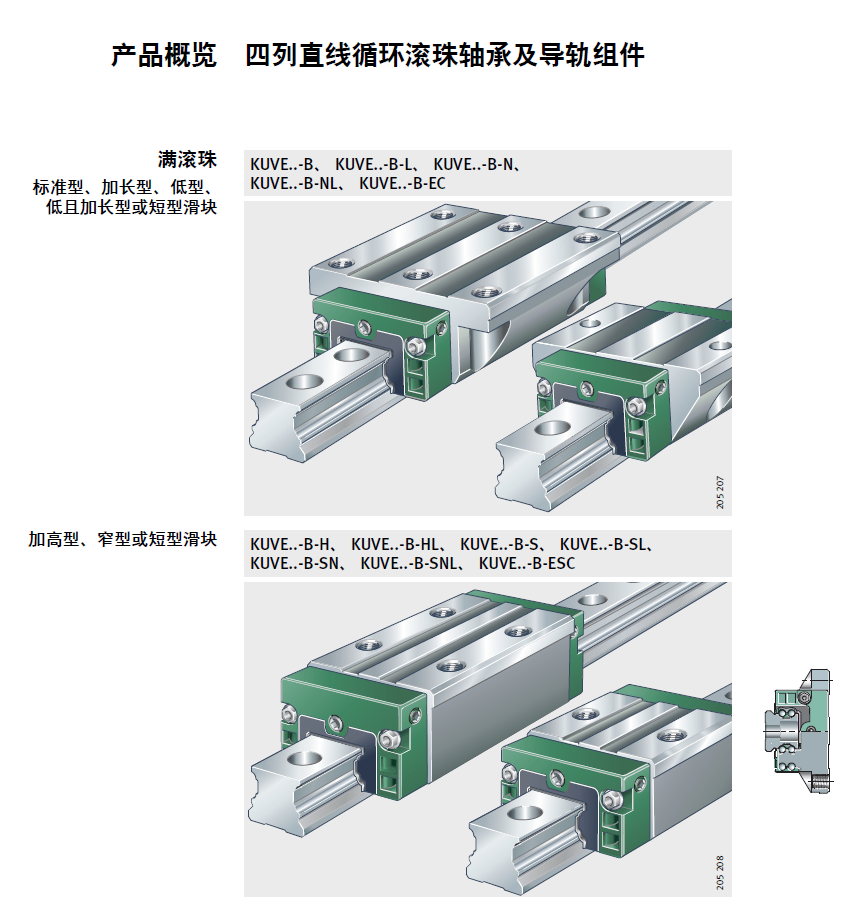 产品概览　四列直线循环滚珠轴承及导轨组件

满滚珠
标准型、加长型、低型、低且加长型或短型滑块

KUVE..-B、 KUVE..-B-L、 KUVE..-B-N、 KUVE..-B-NL、 KUVE..-B-EC

205 207

加高型、窄型或短型滑块

KUVE..-B-H、 KUVE..-B-HL、 KUVE..-B-S、 KUVE..-B-SL、 KUVE..-B-SN、 KUVE..-B-SNL、 KUVE..-B-ESC

205 208