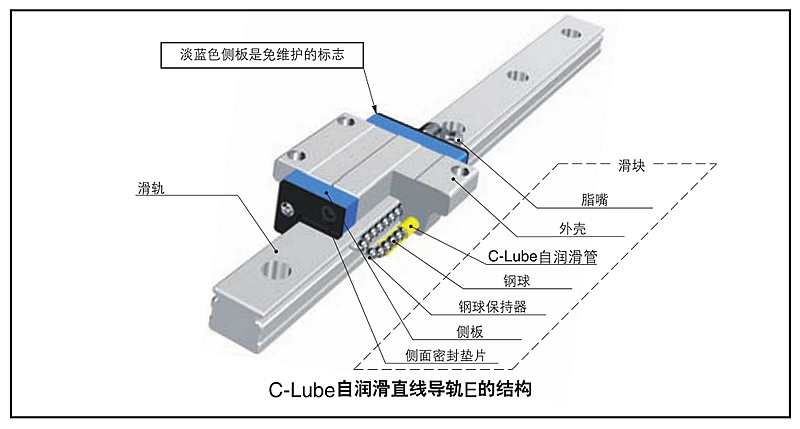 淡蓝色侧板是免维护的标志

滑轨

滑块

脂嘴

外壳

C-Lube自润滑管

钢球

钢球保持器

侧板

侧面密封垫片

C-Lube自润滑直线导轨E的结构