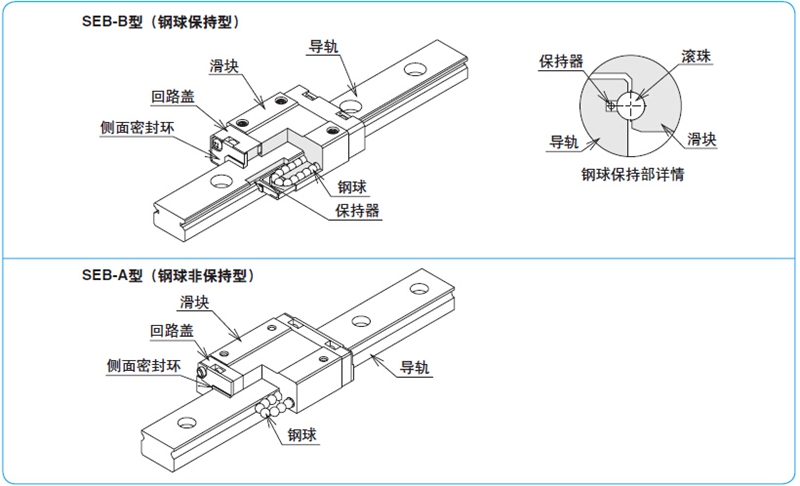 SEB-B型（钢球保持型）

导轨
滑块
回路盖
侧面密封环
钢球
保持器

保持器
滚珠
导轨
滑块
钢球保持部详情

SEB-A型（钢球非保持型）

滑块
回路盖
侧面密封环
导轨
钢球