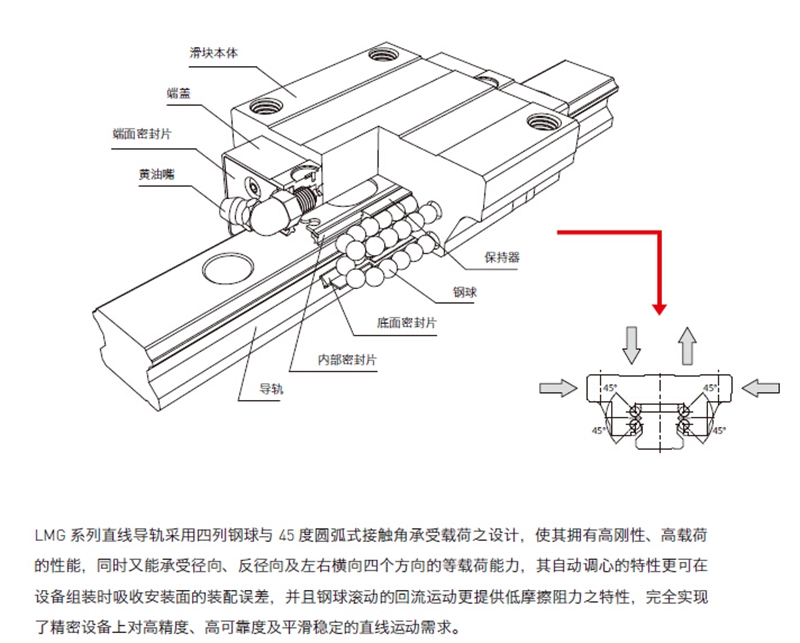 滑块本体

端盖

端面密封片

黄油嘴

保持器

钢球

底面密封片

内部密封片

导轨

45°
45°
45°
45°

LMG 系列直线导轨采用四列钢球与 45 度圆弧式接触角承受载荷之设计，使其拥有高刚性、高载荷的性能，同时又能承受径向、反径向及左右横向四个方向的等载荷能力，其自动调心的特性更可在设备组装时吸收安装面的装配误差，并且钢球滚动的回流运动更提供低摩擦阻力之特性，完全实现了精密设备上对高精度、高可靠度及平滑稳定的直线运动需求。