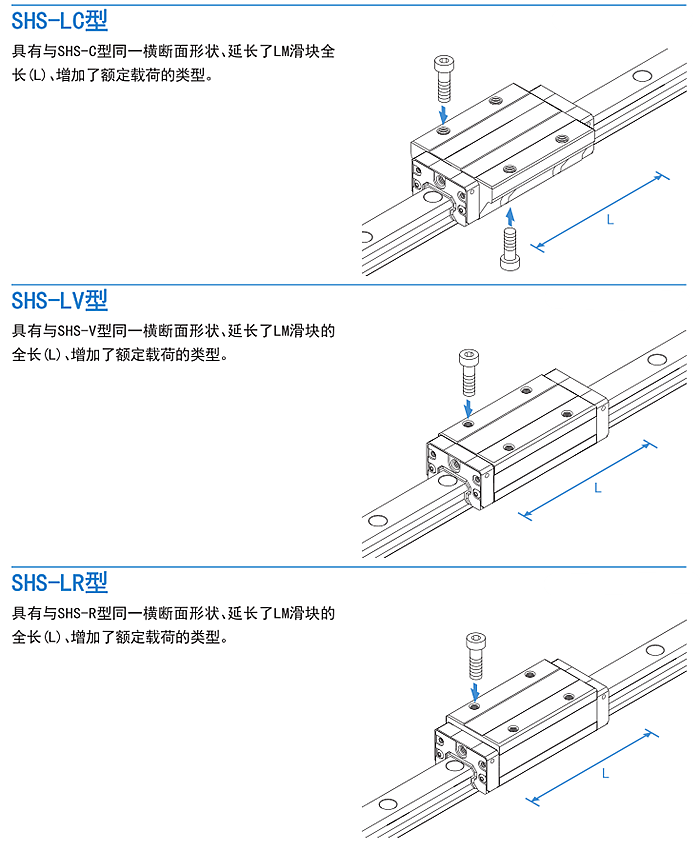 SHS-LC型

具有与SHS-C型同一横断面形状、延长了LM滑块全长(L)、增加了额定载荷的类型。

L

SHS-LV型

具有与SHS-V型同一横断面形状、延长了LM滑块的全长(L)、增加了额定载荷的类型。

L

SHS-LR型

具有与SHS-R型同一横断面形状、延长了LM滑块的全长(L)、增加了额定载荷的类型。

L