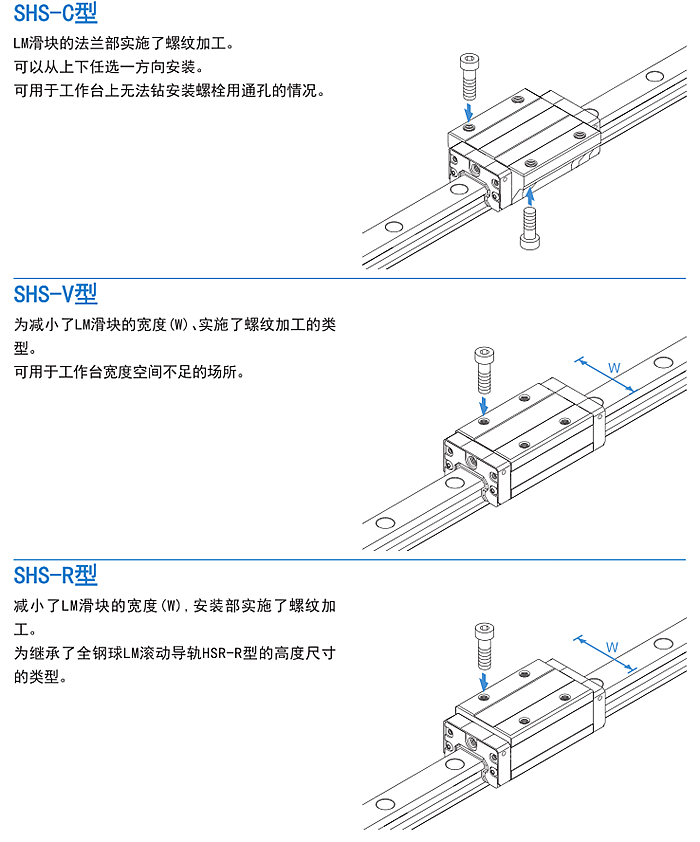 SHS-C型

LM滑块的法兰部实施了螺纹加工。
可以从上下任选一方向安装。
可用于工作台上无法钻安装螺栓用通孔的情况。

SHS-V型

为减小了LM滑块的宽度(W)、实施了螺纹加工的类型。
可用于工作台宽度空间不足的场所。

W

SHS-R型

减小了LM滑块的宽度(W),安装部实施了螺纹加工。
为继承了全钢球LM滚动导轨HSR-R型的高度尺寸的类型。

W