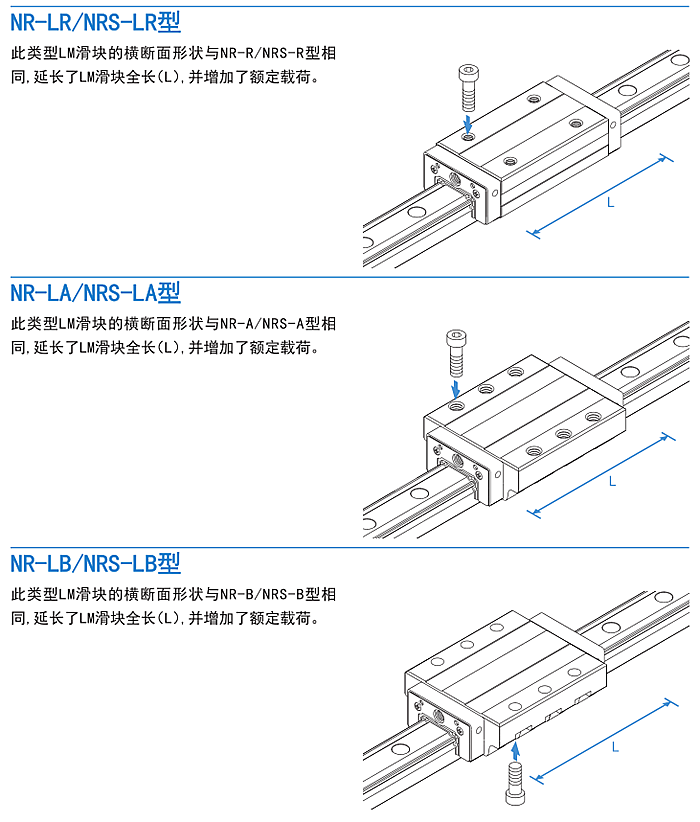 NR-LR/NRS-LR型

此类型LM滑块的横断面形状与NR-R/NRS-R型相同,延长了LM滑块全长(L),并增加了额定载荷。

L

NR-LA/NRS-LA型

此类型LM滑块的横断面形状与NR-A/NRS-A型相同,延长了LM滑块全长(L),并增加了额定载荷。

L

NR-LB/NRS-LB型

此类型LM滑块的横断面形状与NR-B/NRS-B型相同,延长了LM滑块全长(L),并增加了额定载荷。

L