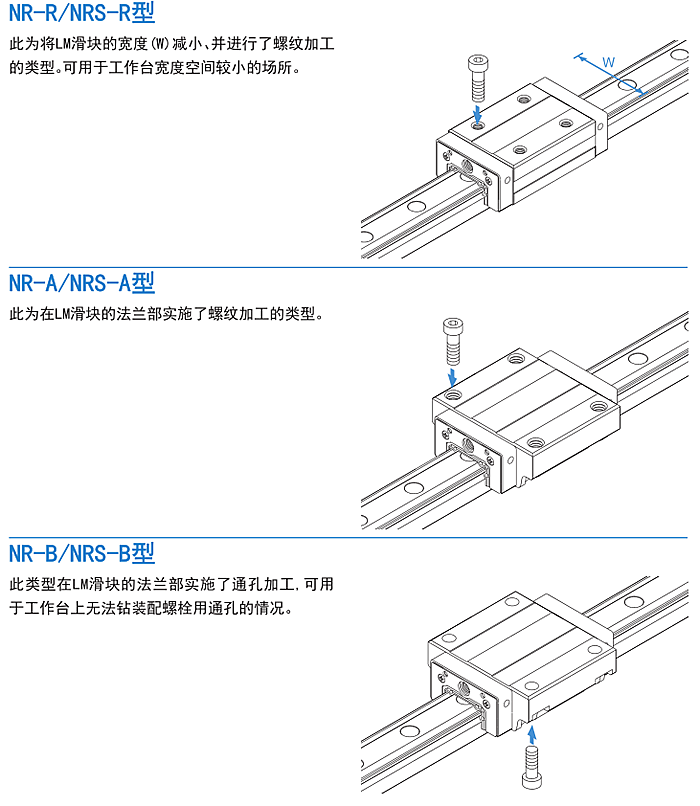 NR-R/NRS-R型

此为将LM滑块的宽度(W)减小、并进行了螺纹加工的类型。可用于工作台宽度空间较小的场所。

W

NR-A/NRS-A型

此为在LM滑块的法兰部实施了螺纹加工的类型。

NR-B/NRS-B型

此类型在LM滑块的法兰部实施了通孔加工,可用于工作台上无法钻装配螺栓用通孔的情况。